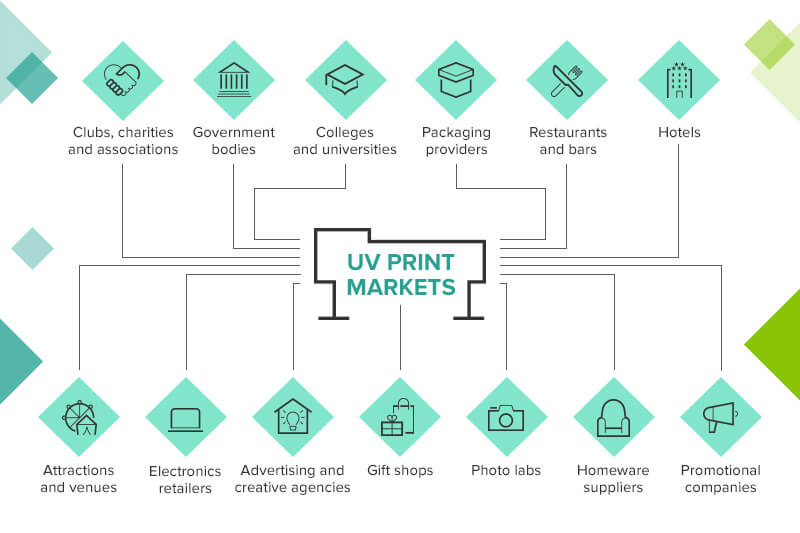 Clubs, charities and associations

Government bodies

Colleges and universities

Packaging providers

Restaurants and bars

Hotels

UV PRINT MARKETS

Attractions and venues

Electronics retailers

Advertising and creative agencies

Gift shops

Photo labs

Homeware suppliers

Promotional companies